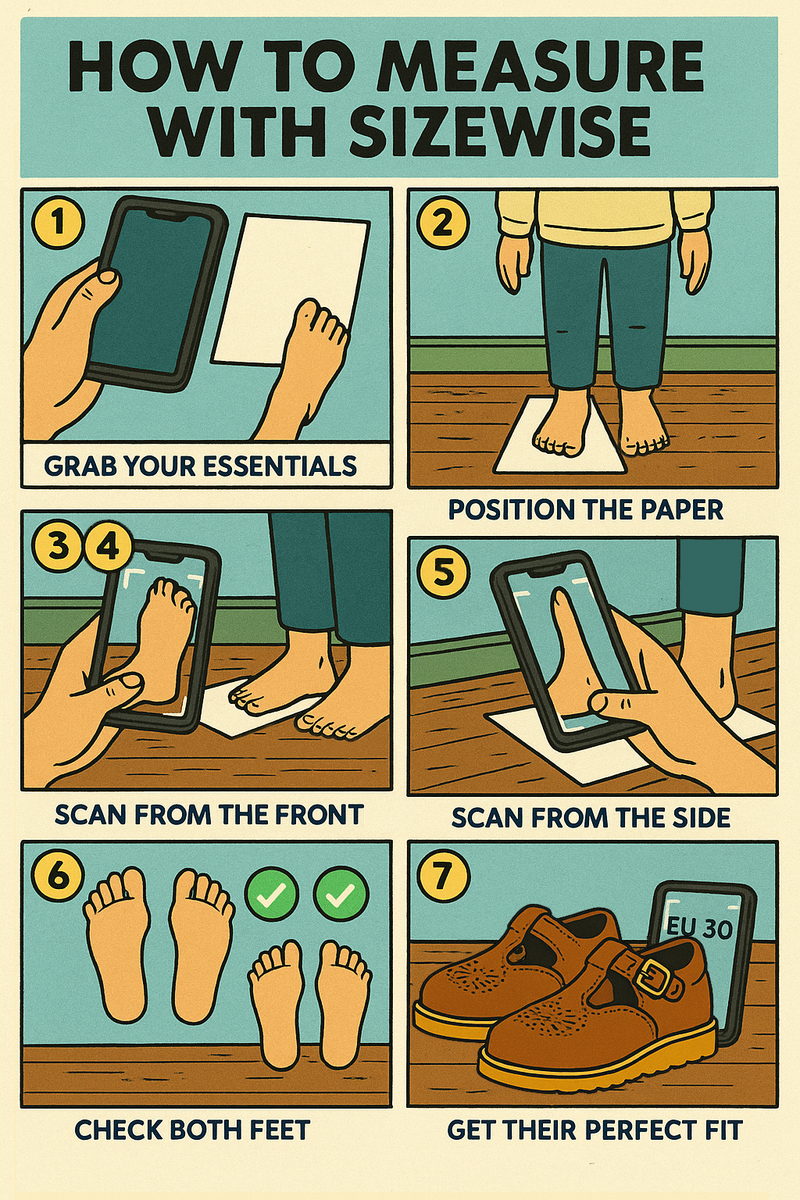 HOW TO MEASURE WITH SIZEWISE

1

GRAB YOUR ESSENTIALS

2

POSITION THE PAPER

3 4

SCAN FROM THE FRONT

5

SCAN FROM THE SIDE

6

CHECK BOTH FEET

7

EU 30

GET THEIR PERFECT FIT