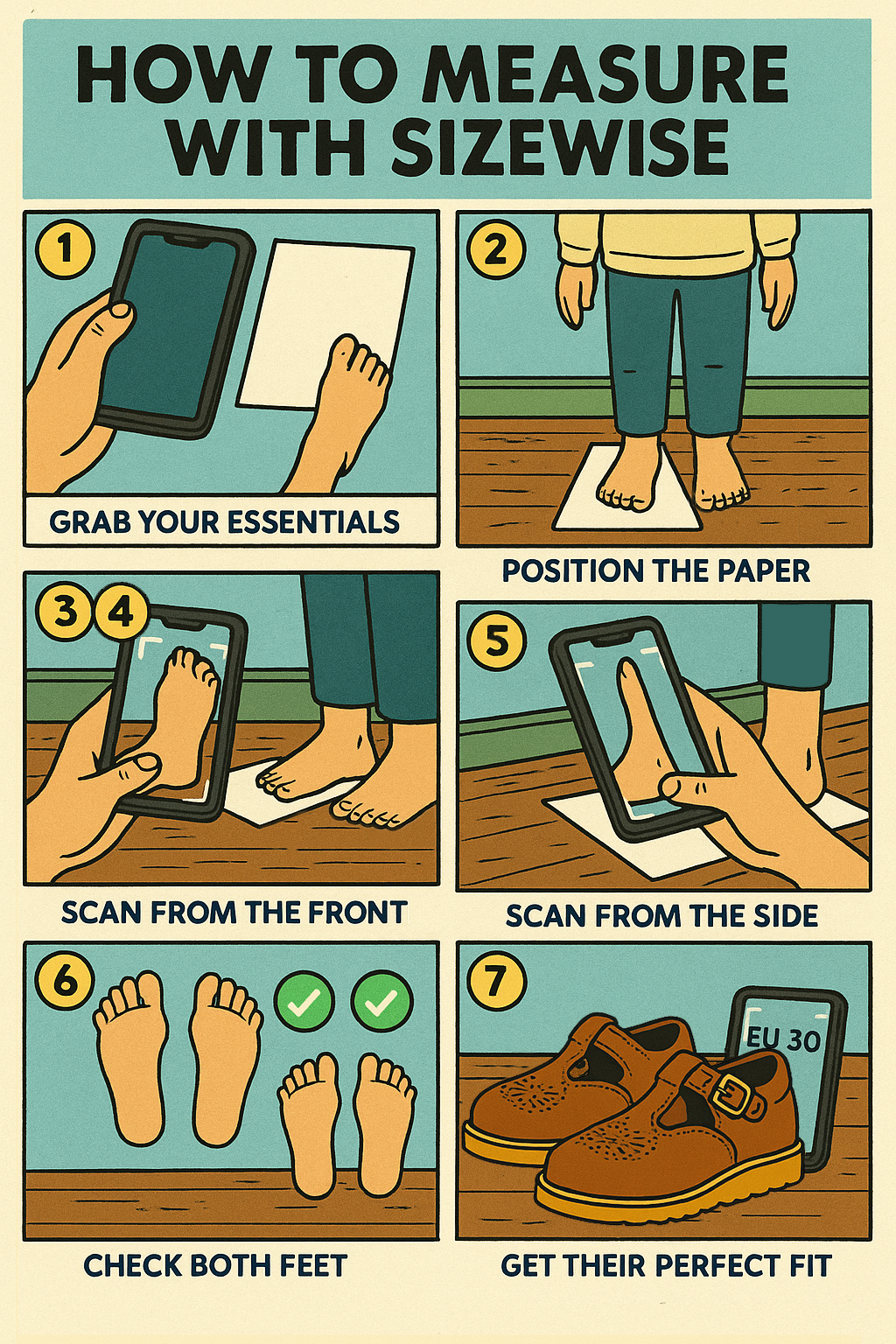 HOW TO MEASURE WITH SIZEWISE

1

GRAB YOUR ESSENTIALS

2

POSITION THE PAPER

3 4

SCAN FROM THE FRONT

5

SCAN FROM THE SIDE

6

CHECK BOTH FEET

7

EU 30

GET THEIR PERFECT FIT